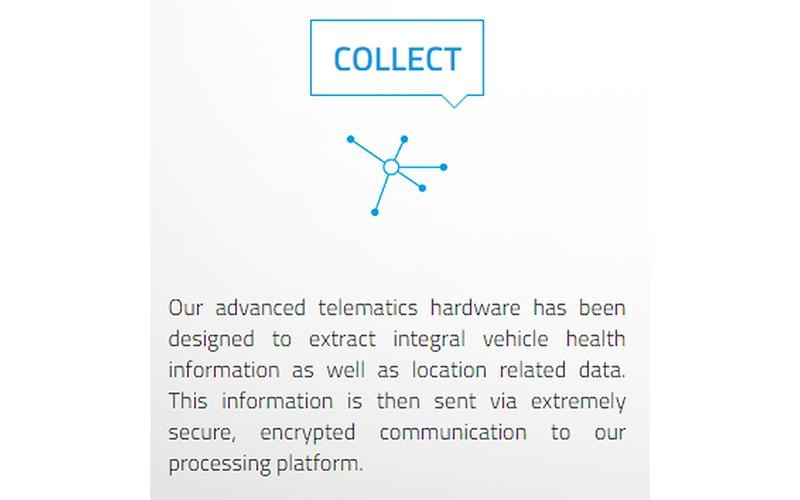 COLLECT

Our advanced telematics hardware has been designed to extract integral vehicle health information as well as location related data. This information is then sent via extremely secure, encrypted communication to our processing platform.